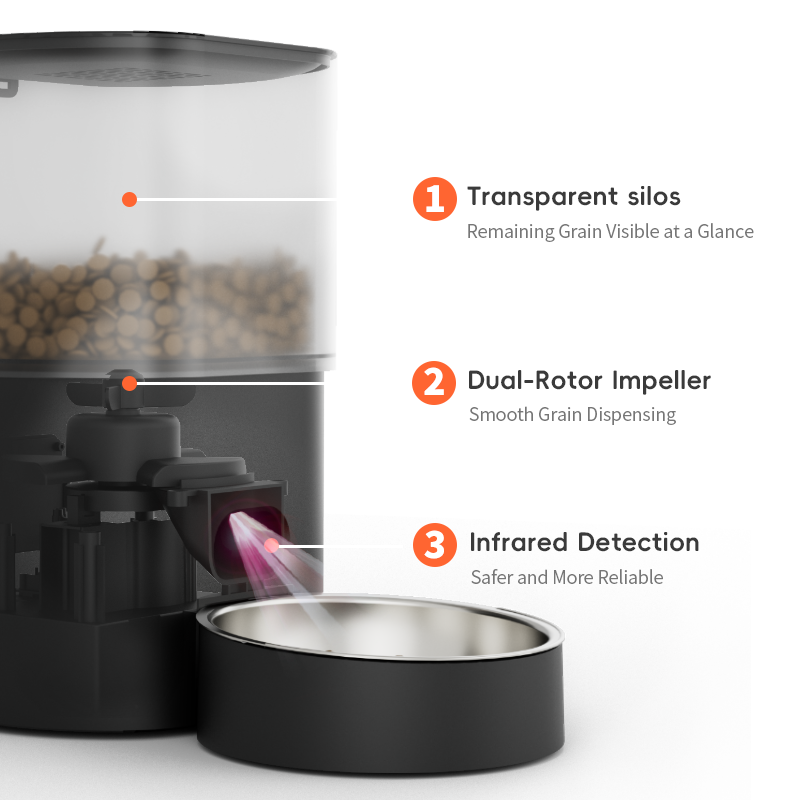 1 Transparent silos
Remaining Grain Visible at a Glance

2 Dual-Rotor Impeller
Smooth Grain Dispensing

3 Infrared Detection
Safer and More Reliable