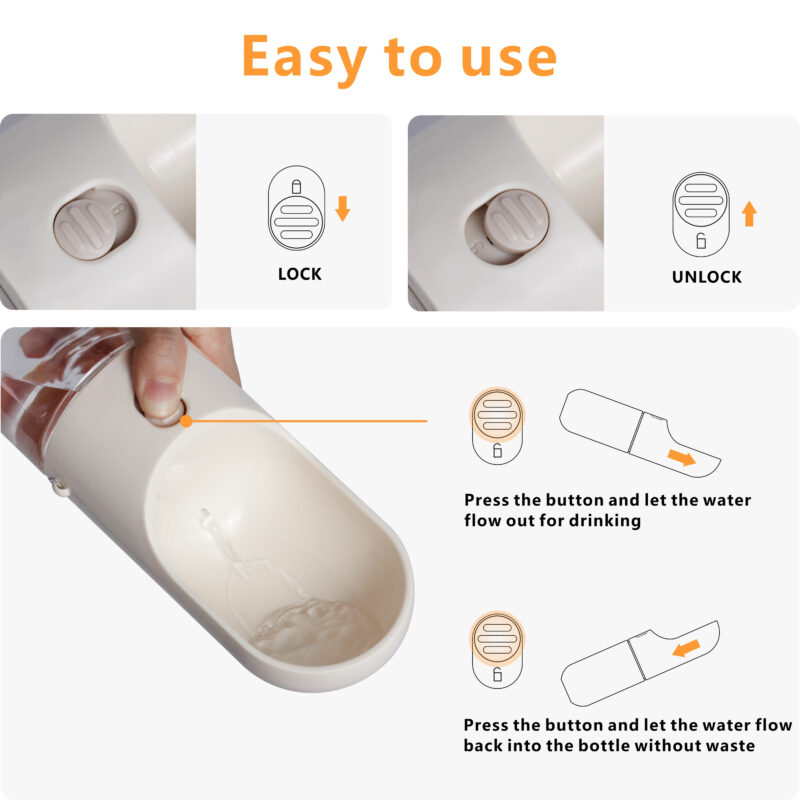 Easy to use

LOCK

UNLOCK

Press the button and let the water flow out for drinking

Press the button and let the water flow back into the bottle without waste