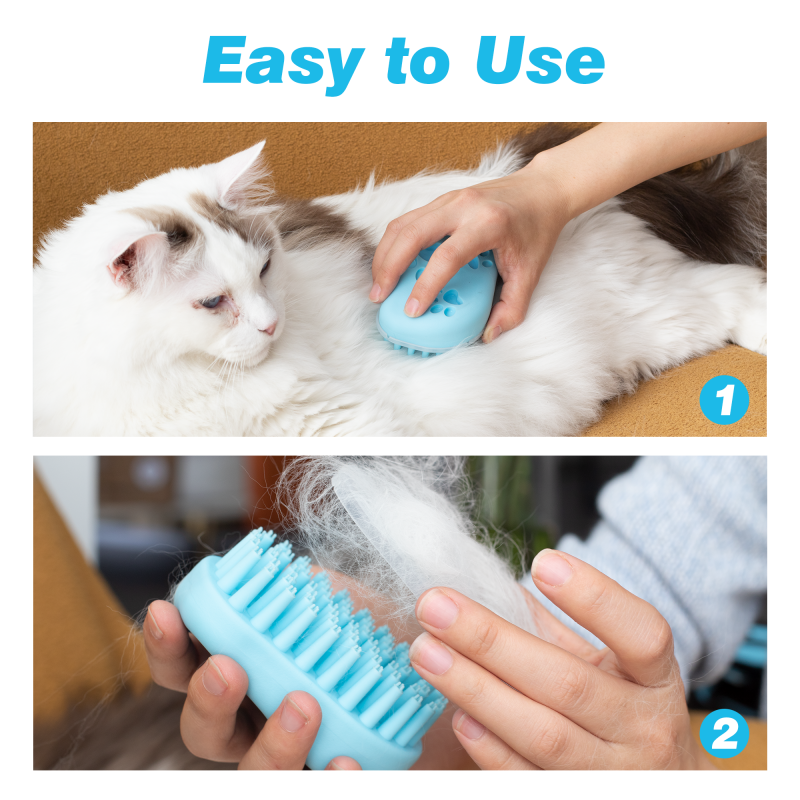 Easy to Use

1

2